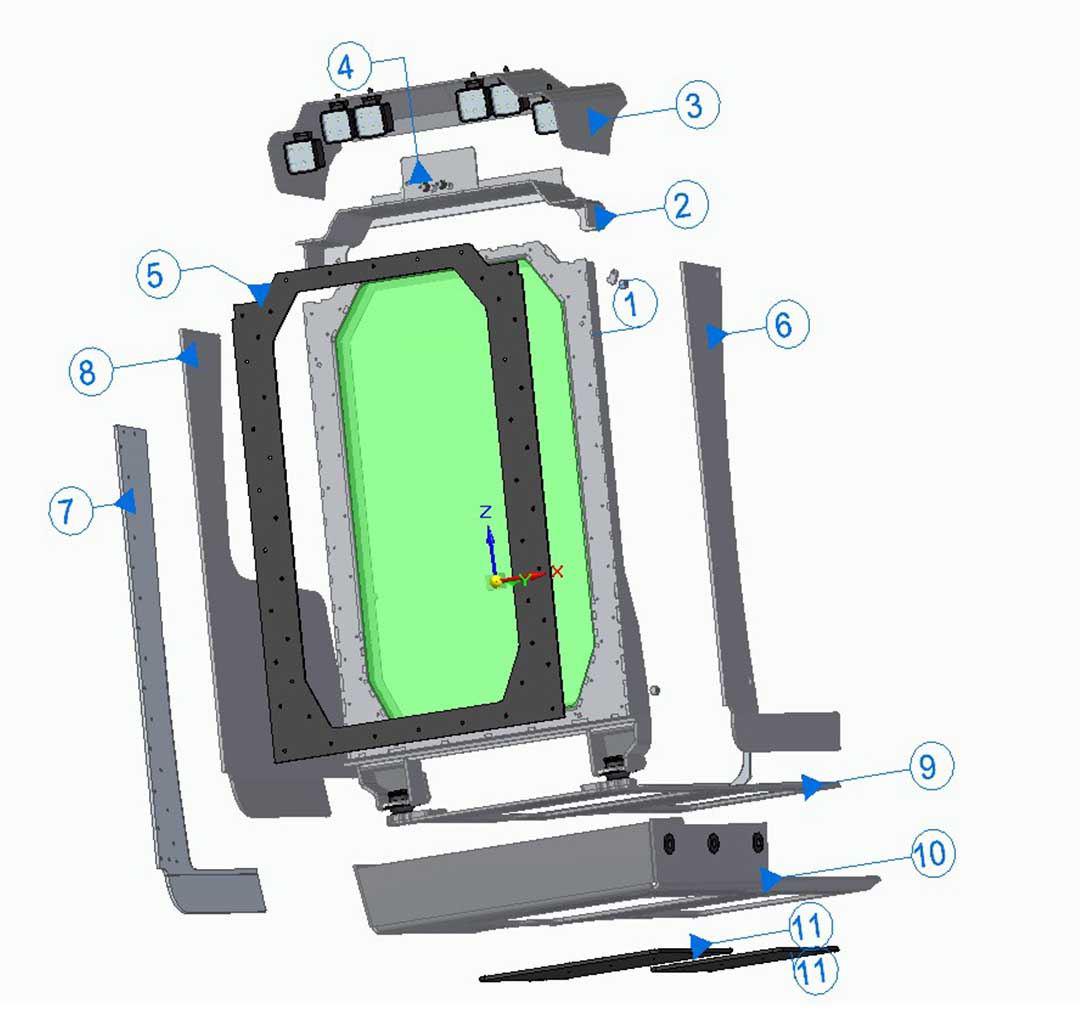 4
3
2
5
1
6
8
7
Z
Y
X
9
10
11
11